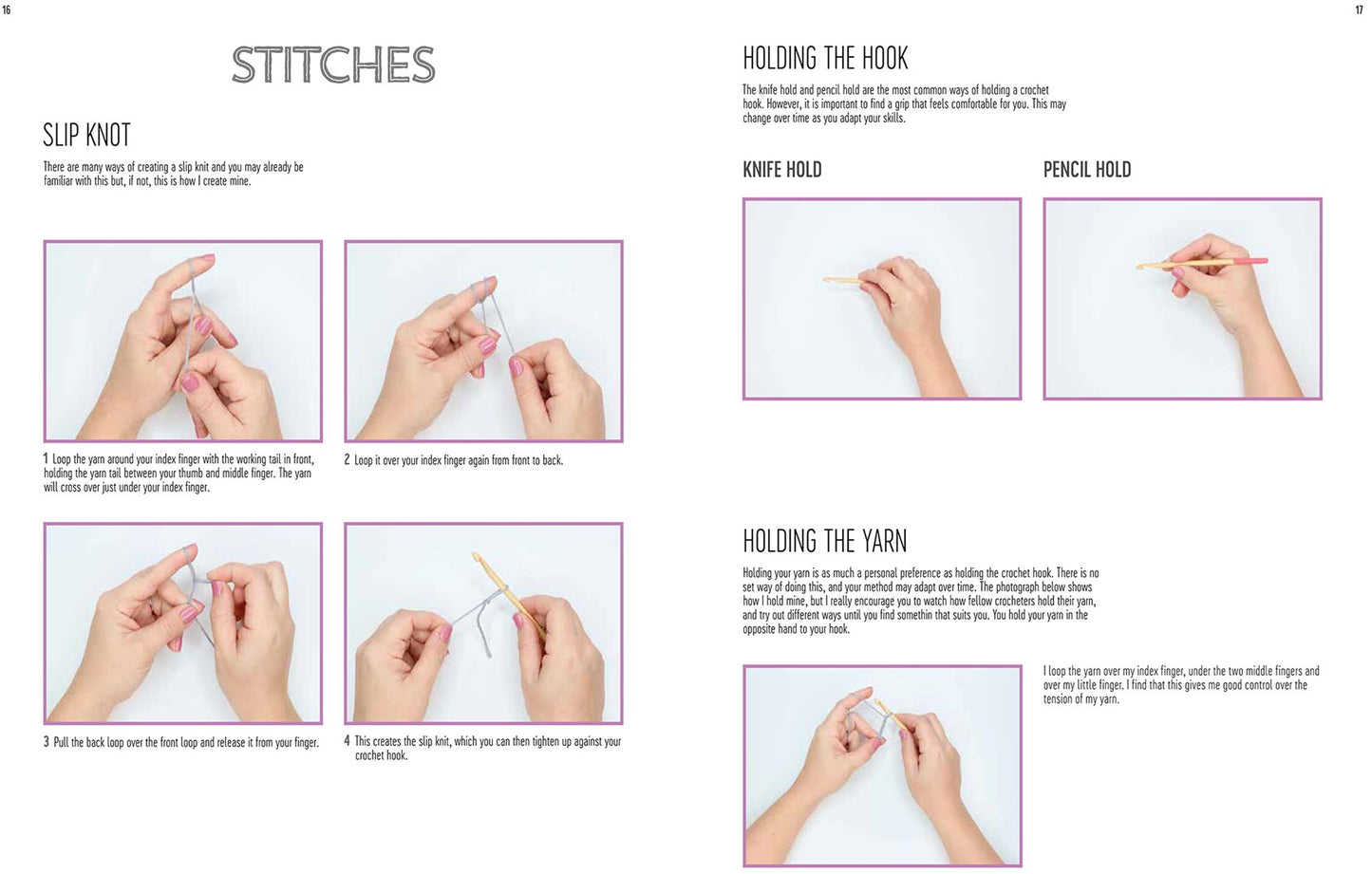 16

STITCHES

SLIP KNOT

There are many ways of creating a slip knit and you may already be familiar with this but, if not, this is how I create mine.

1 Loop the yarn around your index finger with the working tail in front, holding the yarn tail between your thumb and middle finger. The yarn will cross over just under your index finger.

2 Loop it over your index finger again from front to back.

3 Pull the back loop over the front loop and release it from your finger.

4 This creates the slip knit, which you can then tighten up against your crochet hook.

17

HOLDING THE HOOK

The knife hold and pencil hold are the most common ways of holding a crochet hook. However, it is important to find a grip that feels comfortable for you. This may change over time as you adapt your skills.

KNIFE HOLD

PENCIL HOLD

HOLDING THE YARN

Holding your yarn is as much a personal preference as holding the crochet hook. There is no set way of doing this, and your method may adapt over time. The photograph below shows how I hold mine, but I really encourage you to watch how fellow crocheters hold their yarn, and try out different ways until you find somethin that suits you. You hold your yarn in the opposite hand to your hook.

I loop the yarn over my index finger, under the two middle fingers and over my little finger. I find that this gives me good control over the tension of my yarn.