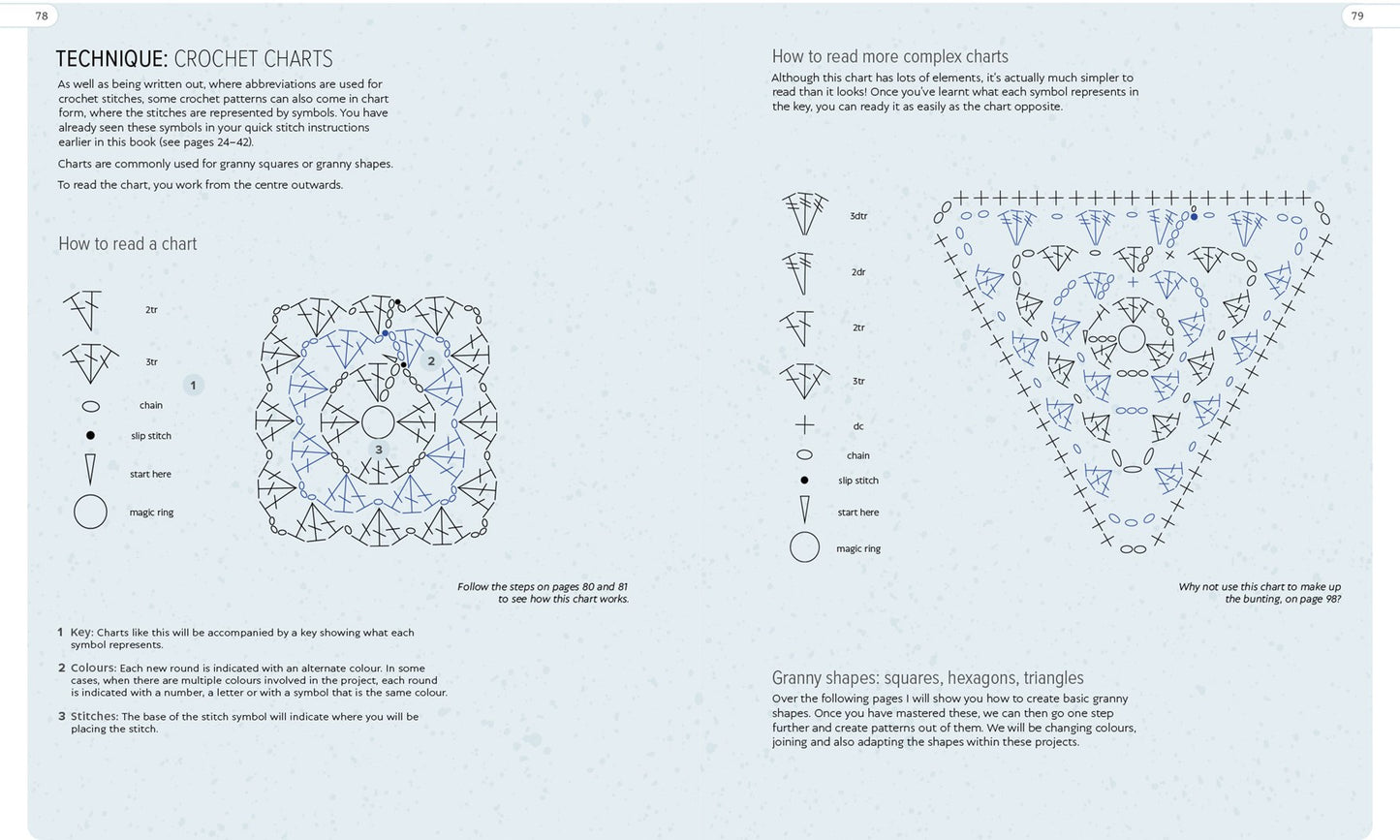 78

TECHNIQUE: CROCHET CHARTS

As well as being written out, where abbreviations are used for crochet stitches, some crochet patterns can also come in chart form, where the stitches are represented by symbols. You have already seen these symbols in your quick stitch instructions earlier in this book (see pages 24–42).

Charts are commonly used for granny squares or granny shapes.

To read the chart, you work from the centre outwards.

How to read a chart

2tr

3tr

chain

slip stitch

start here

magic ring

1

2

3

Follow the steps on pages 80 and 81 to see how this chart works.

1 Key: Charts like this will be accompanied by a key showing what each symbol represents.

2 Colours: Each new round is indicated with an alternate colour. In some cases, when there are multiple colours involved in the project, each round is indicated with a number, a letter or with a symbol that is the same colour.

3 Stitches: The base of the stitch symbol will indicate where you will be placing the stitch.

79

How to read more complex charts

Although this chart has lots of elements, it's actually much simpler to read than it looks! Once you've learnt what each symbol represents in the key, you can ready it as easily as the chart opposite.

3dtr

2dr

2tr

3tr

dc

chain

slip stitch

start here

magic ring

Why not use this chart to make up the bunting, on page 98?

Granny shapes: squares, hexagons, triangles

Over the following pages I will show you how to create basic granny shapes. Once you have mastered these, we can then go one step further and create patterns out of them. We will be changing colours, joining and also adapting the shapes within these projects.