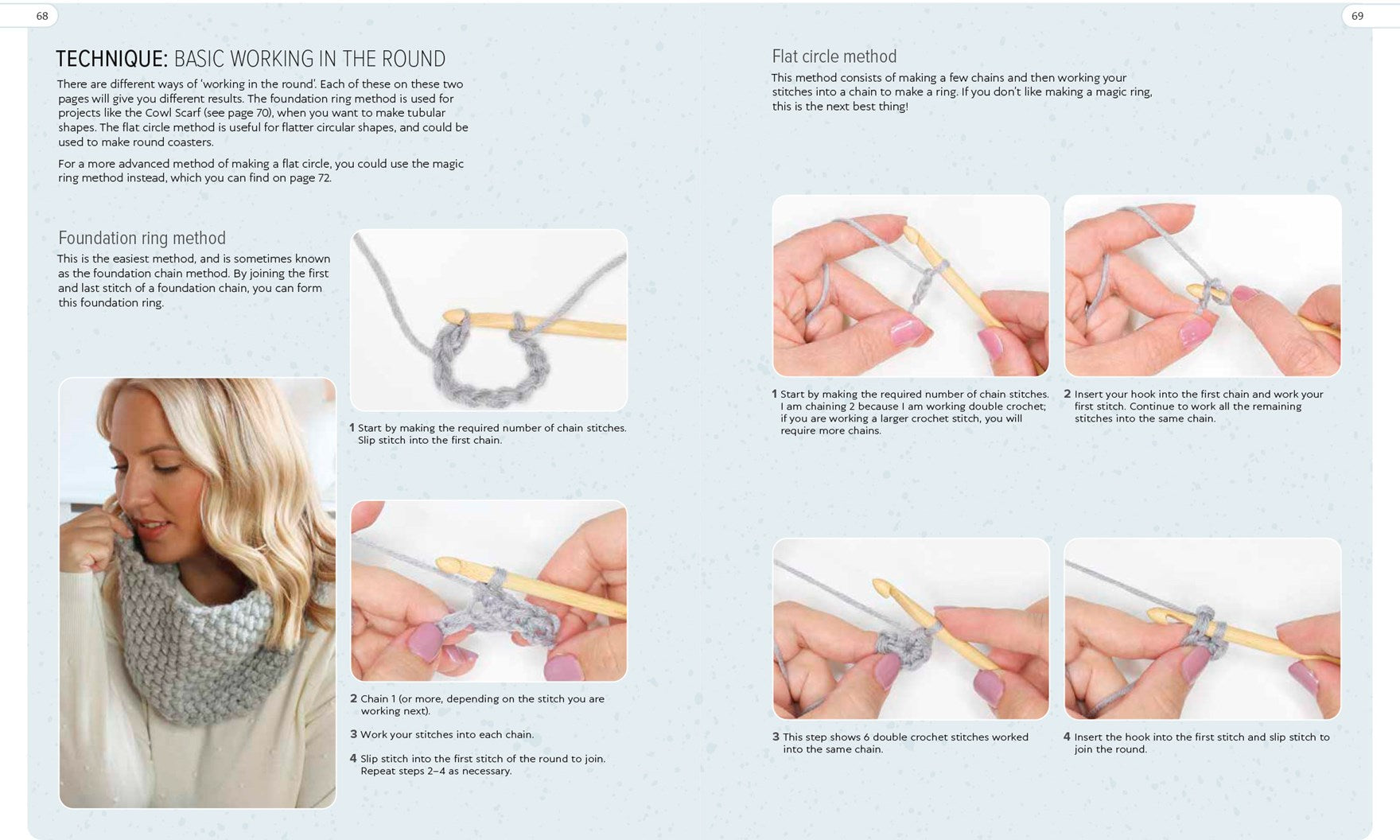 68

TECHNIQUE: BASIC WORKING IN THE ROUND

There are different ways of 'working in the round'. Each of these on these two pages will give you different results. The foundation ring method is used for projects like the Cowl Scarf (see page 70), when you want to make tubular shapes. The flat circle method is useful for flatter circular shapes, and could be used to make round coasters.

For a more advanced method of making a flat circle, you could use the magic ring method instead, which you can find on page 72.

Foundation ring method

This is the easiest method, and is sometimes known as the foundation chain method. By joining the first and last stitch of a foundation chain, you can form this foundation ring.

1 Start by making the required number of chain stitches. Slip stitch into the first chain.

2 Chain 1 (or more, depending on the stitch you are working next).

3 Work your stitches into each chain.

4 Slip stitch into the first stitch of the round to join. Repeat steps 2–4 as necessary.

69

Flat circle method

This method consists of making a few chains and then working your stitches into a chain to make a ring. If you don't like making a magic ring, this is the next best thing!

1 Start by making the required number of chain stitches. I am chaining 2 because I am working double crochet; if you are working a larger crochet stitch, you will require more chains.

2 Insert your hook into the first chain and work your first stitch. Continue to work all the remaining stitches into the same chain.

3 This step shows 6 double crochet stitches worked into the same chain.

4 Insert the hook into the first stitch and slip stitch to join the round.