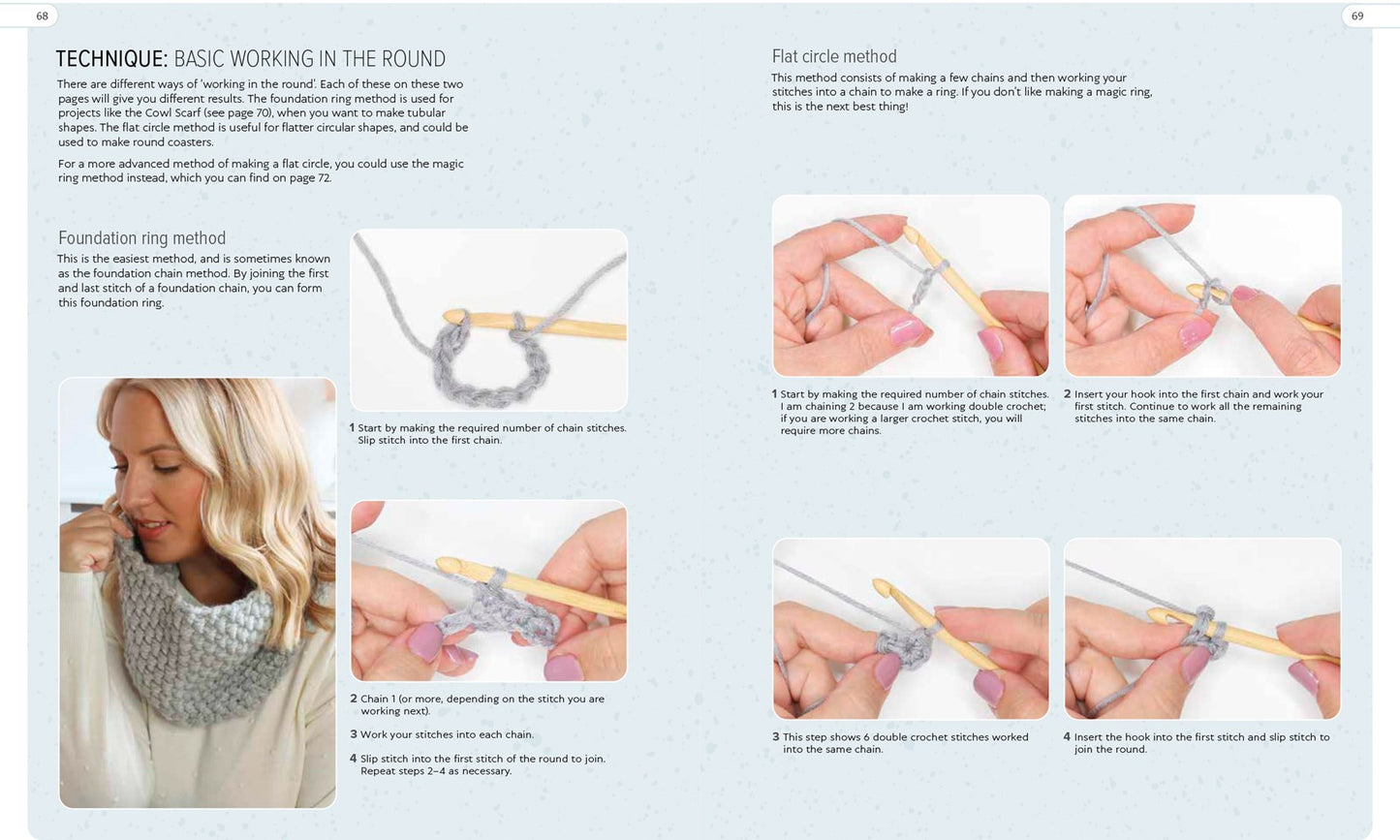 68

TECHNIQUE: BASIC WORKING IN THE ROUND

There are different ways of 'working in the round'. Each of these on these two pages will give you different results. The foundation ring method is used for projects like the Cowl Scarf (see page 70), when you want to make tubular shapes. The flat circle method is useful for flatter circular shapes, and could be used to make round coasters.

For a more advanced method of making a flat circle, you could use the magic ring method instead, which you can find on page 72.

Foundation ring method

This is the easiest method, and is sometimes known as the foundation chain method. By joining the first and last stitch of a foundation chain, you can form this foundation ring.

1 Start by making the required number of chain stitches. Slip stitch into the first chain.

2 Chain 1 (or more, depending on the stitch you are working next).

3 Work your stitches into each chain.

4 Slip stitch into the first stitch of the round to join. Repeat steps 2–4 as necessary.

69

Flat circle method

This method consists of making a few chains and then working your stitches into a chain to make a ring. If you don't like making a magic ring, this is the next best thing!

1 Start by making the required number of chain stitches. I am chaining 2 because I am working double crochet; if you are working a larger crochet stitch, you will require more chains.

2 Insert your hook into the first chain and work your first stitch. Continue to work all the remaining stitches into the same chain.

3 This step shows 6 double crochet stitches worked into the same chain.

4 Insert the hook into the first stitch and slip stitch to join the round.